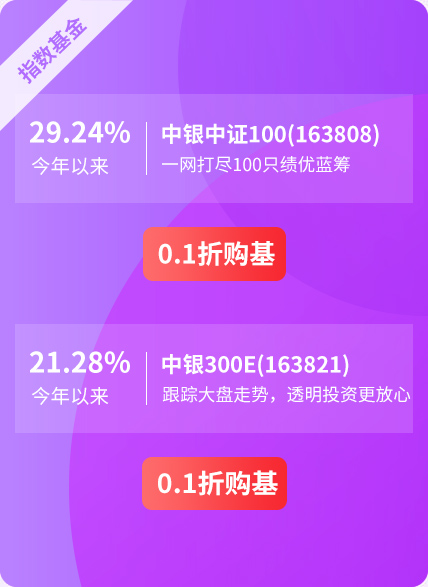 指数基金

29.24%
今年以来

中银中证100(163808)
一网打尽100只绩优蓝筹

0.1折购基

21.28%
今年以来

中银300E(163821)
跟踪大盘走势，透明投资更放心

0.1折购基